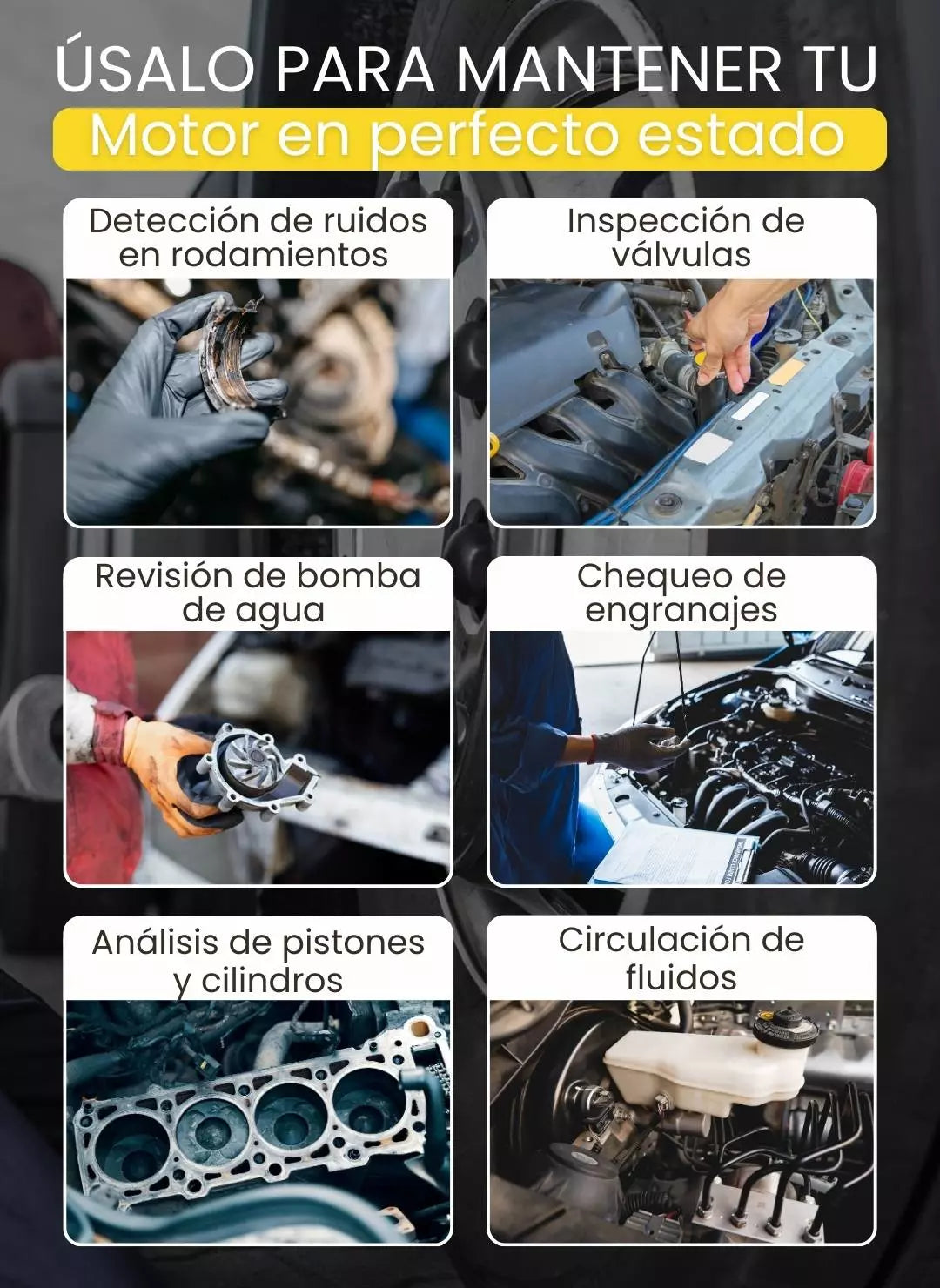 ÚSALO PARA MANTENER TU
Motor en perfecto estado

Detección de ruidos en rodamientos

Inspección de válvulas

Revisión de bomba de agua

Chequeo de engranajes

Análisis de pistones y cilindros

Circulación de fluidos