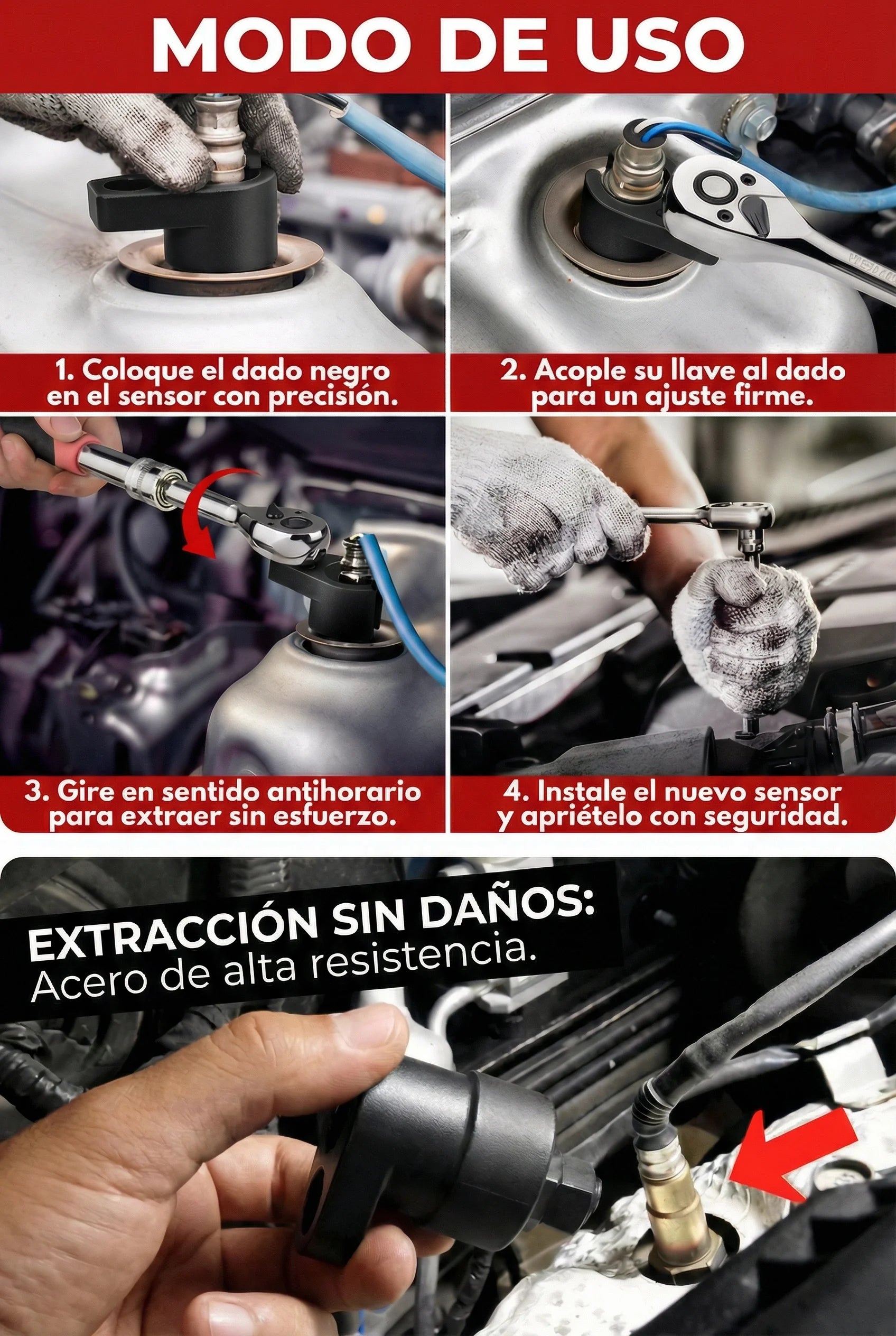 MODO DE USO

1. Coloque el dado negro en el sensor con precisión.

2. Acople su llave al dado para un ajuste firme.

3. Gire en sentido antihorario para extraer sin esfuerzo.

4. Instale el nuevo sensor y apriételo con seguridad.

EXTRACCIÓN SIN DAÑOS:
Acero de alta resistencia.